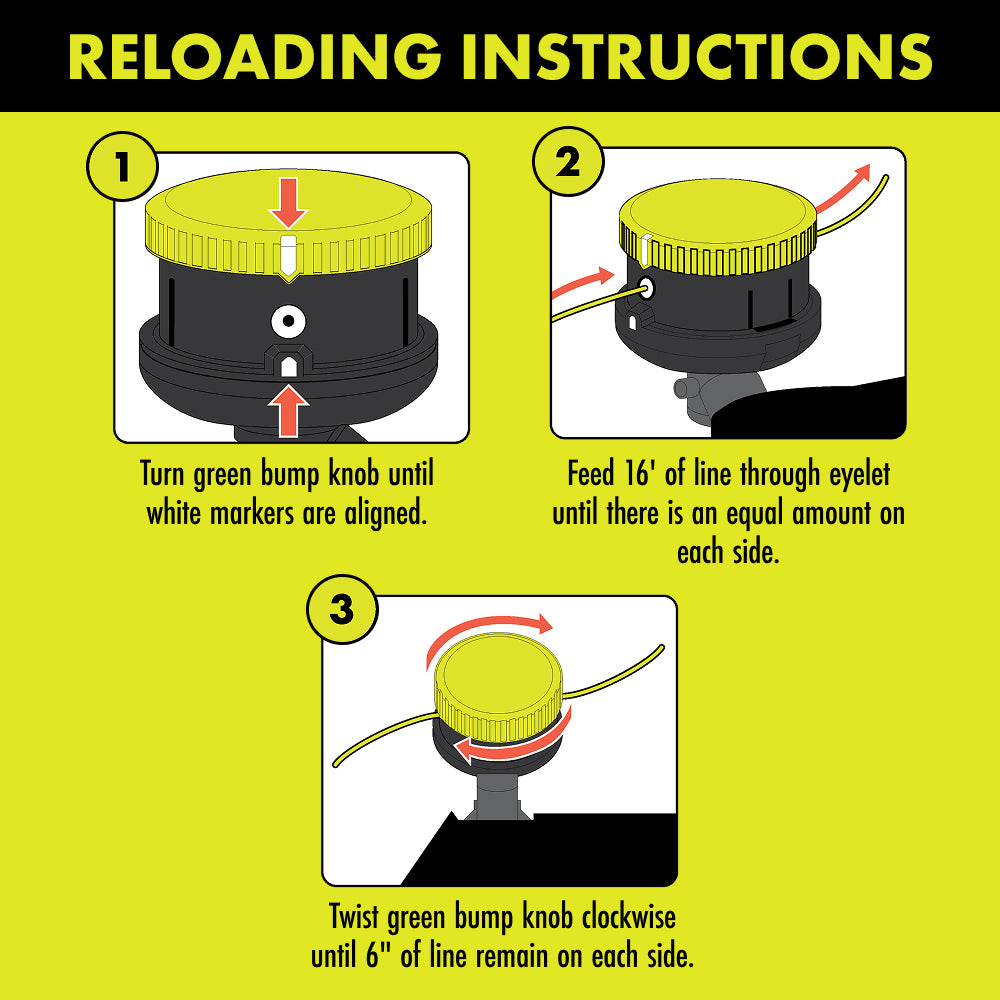 RELOADING INSTRUCTIONS

1

Turn green bump knob until white markers are aligned.

2

Feed 16' of line through eyelet until there is an equal amount on each side.

3

Twist green bump knob clockwise until 6" of line remain on each side.