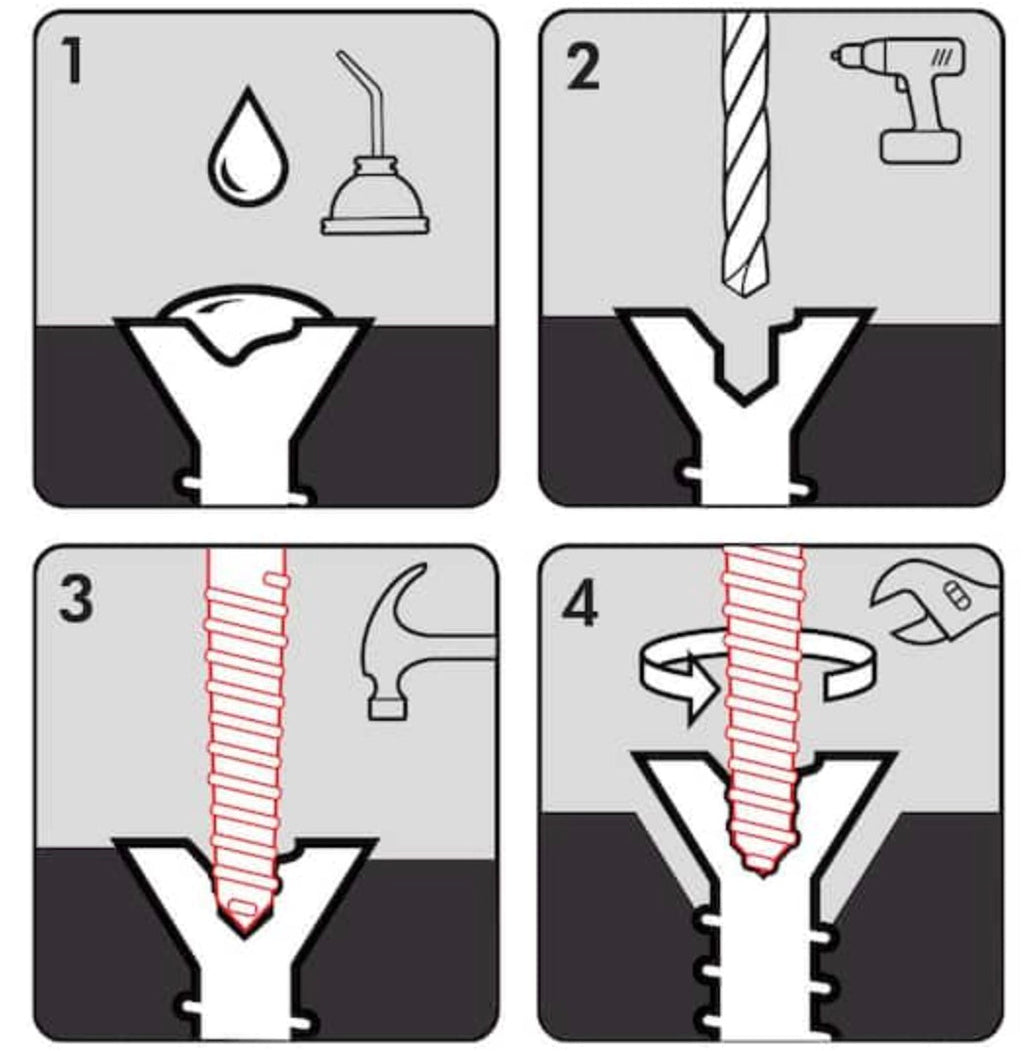 1

2

3

4